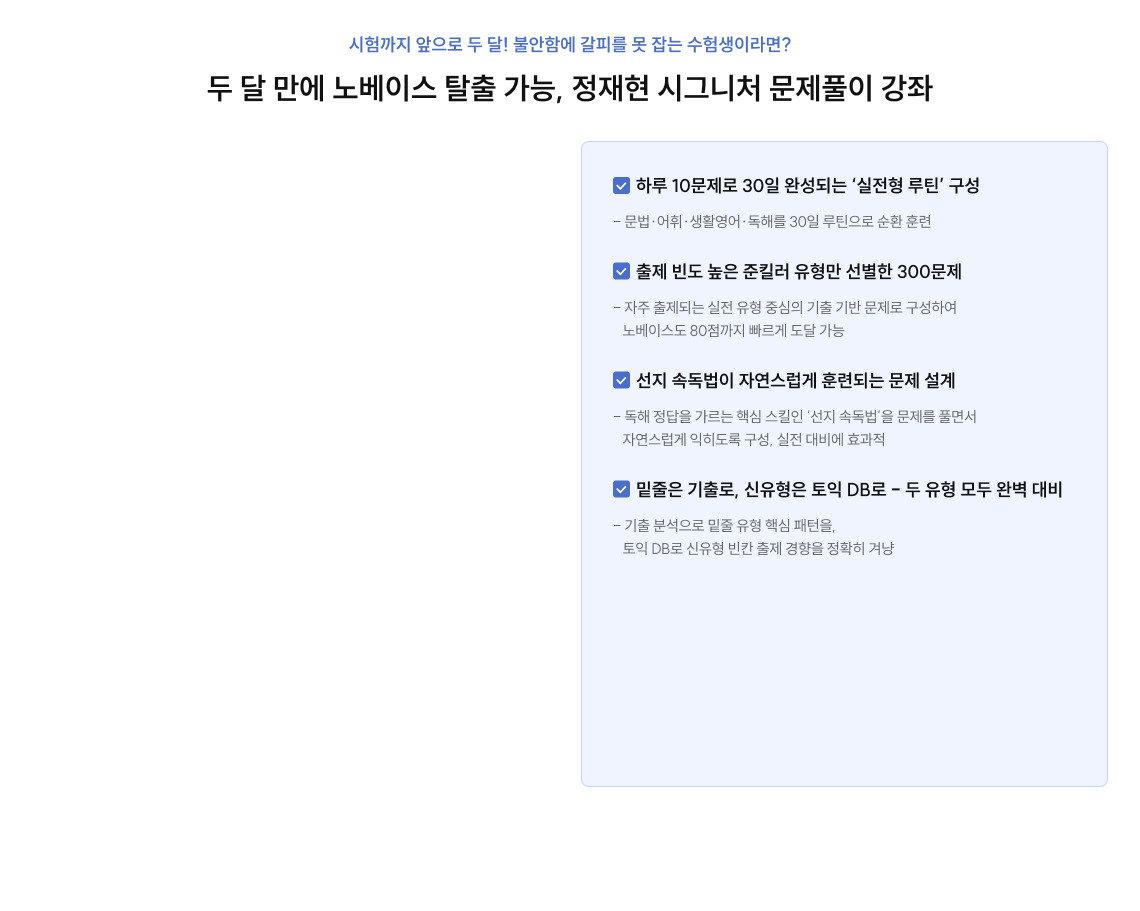 시험까지 앞으로 두 달! 불안함에 갈피를 못 잡는 수험생이라면?

두 달 만에 노베이스 탈출 가능, 정재현 시그니처 문제풀이 강좌

하루 10문제로 30일 완성되는 '실전형 루틴' 구성

- 문법·어휘·생활영어·독해를 30일 루틴으로 순환 훈련

출제 빈도 높은 준킬러 유형만 선별한 300문제

- 자주 출제되는 실전 유형 중심의 기출 기반 문제로 구성하여 노베이스도 80점까지 빠르게 도달 가능

선지 속독법이 자연스럽게 훈련되는 문제 설계

- 독해 정답을 가르는 핵심 스킬인 '선지 속독법'을 문제를 풀면서 자연스럽게 익히도록 구성, 실전 대비에 효과적

밑줄은 기출로, 신유형은 토익 DB로 - 두 유형 모두 완벽 대비

- 기출 분석으로 밑줄 유형 핵심 패턴을, 토익 DB로 신유형 빈칸 출제 경향을 정확히 겨냥