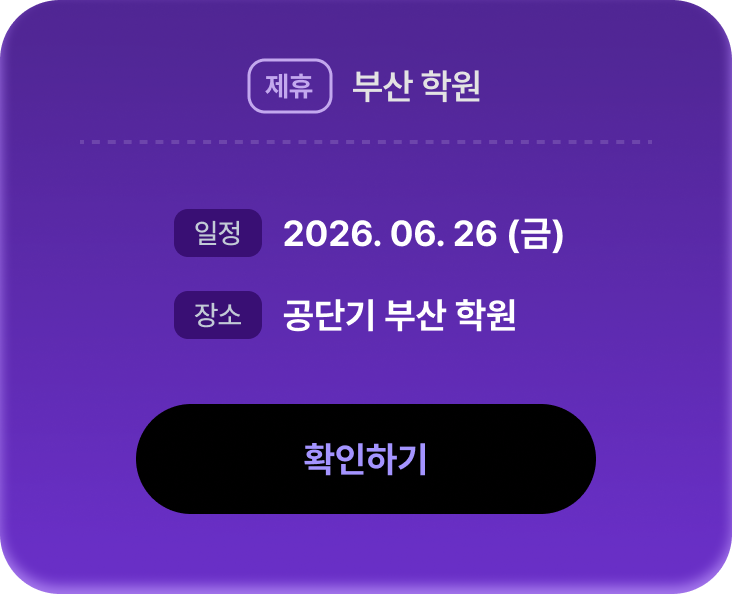 제휴 부산 학원

일정 2026. 06. 26 (금)

장소 공단기 부산 학원

확인하기