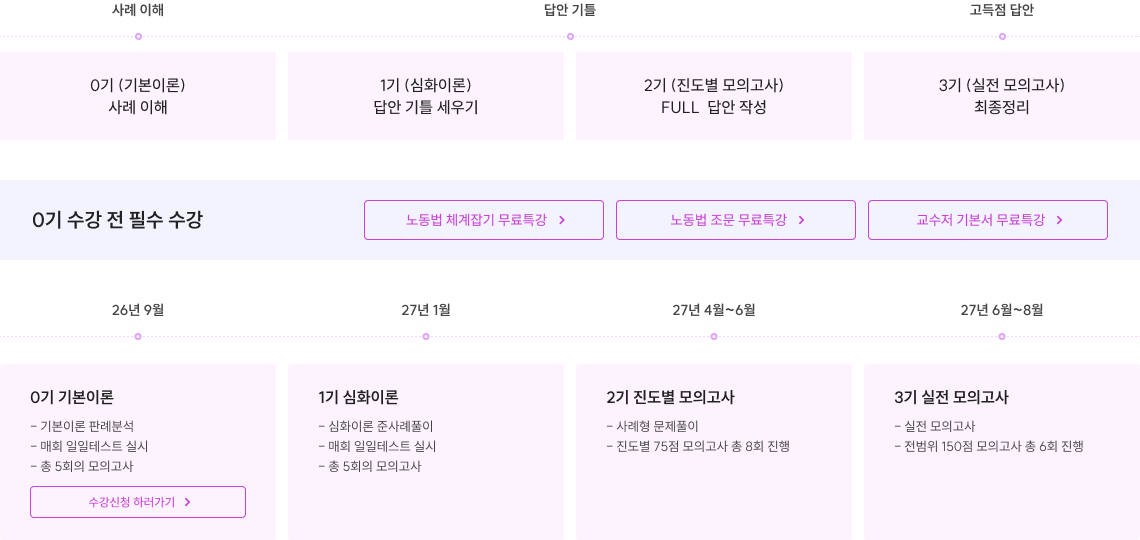 사례 이해

답안 기틀

고득점 답안

0기 (기본이론)
사례 이해

1기 (심화이론)
답안 기틀 세우기

2기 (진도별 모의고사)
FULL 답안 작성

3기 (실전 모의고사)
최종정리

0기 수강 전 필수 수강

노동법 체계잡기 무료특강 >

노동법 조문 무료특강 >

교수저 기본서 무료특강 >

26년 9월

27년 1월

27년 4월~6월

27년 6월~8월

0기 기본이론
- 기본이론 판례분석
- 매회 일일테스트 실시
- 총 5회의 모의고사

수강신청 하러가기 >

1기 심화이론
- 심화이론 준사례풀이
- 매회 일일테스트 실시
- 총 5회의 모의고사

2기 진도별 모의고사
- 사례형 문제풀이
- 진도별 75점 모의고사 총 8회 진행

3기 실전 모의고사
- 실전 모의고사
- 전범위 150점 모의고사 총 6회 진행