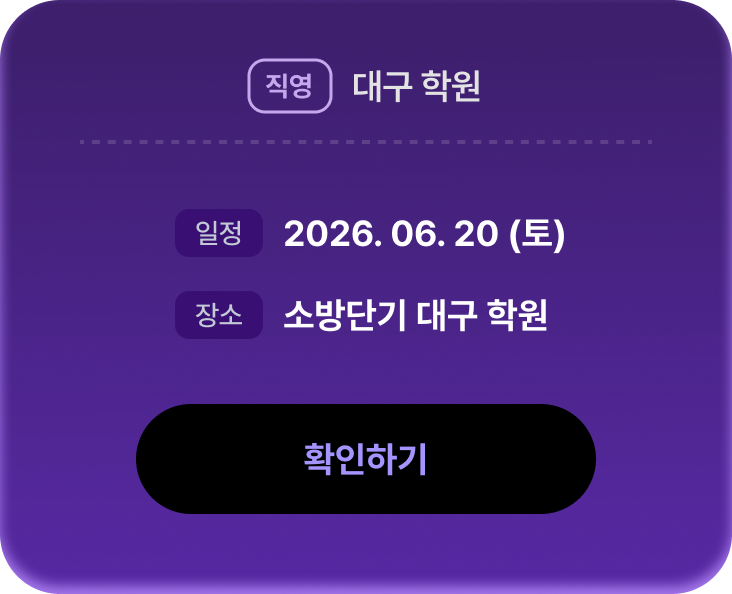 직영 대구 학원

일정 2026. 06. 20 (토)

장소 소방단기 대구 학원

확인하기